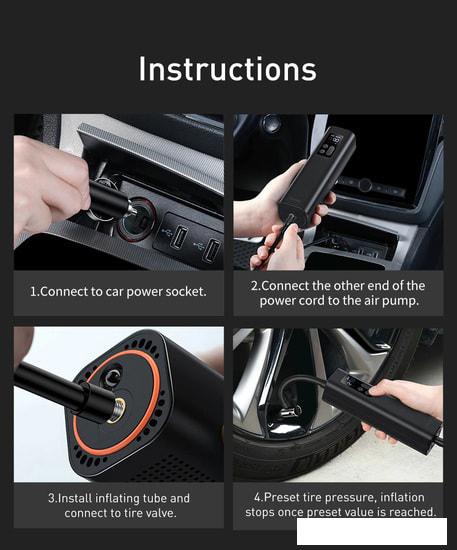 Instructions

1.Connect to car power socket.

2.Connect the other end of the power cord to the air pump.

3.Install inflating tube and connect to tire valve.

4.Preset tire pressure, inflation stops once preset value is reached.