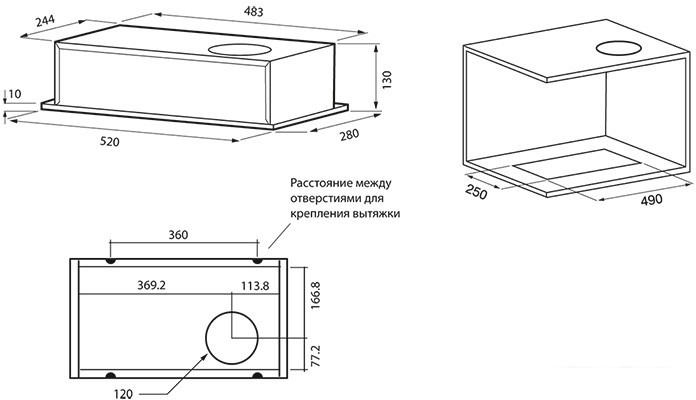 244
483
130
10
520
280
250
490
Расстояние между отверстиями для крепления вытяжки
360
369.2
113.8
166.8
77.2
120