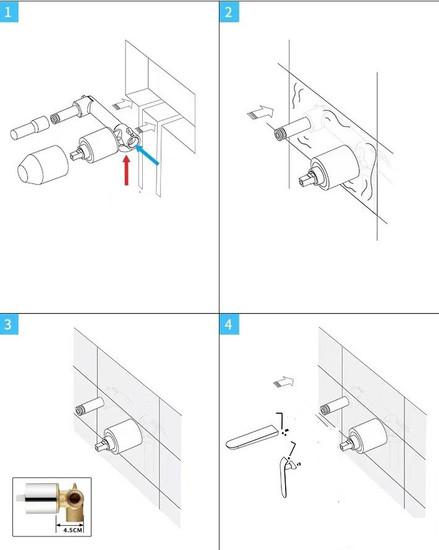 1

2

3

4.5CM

4