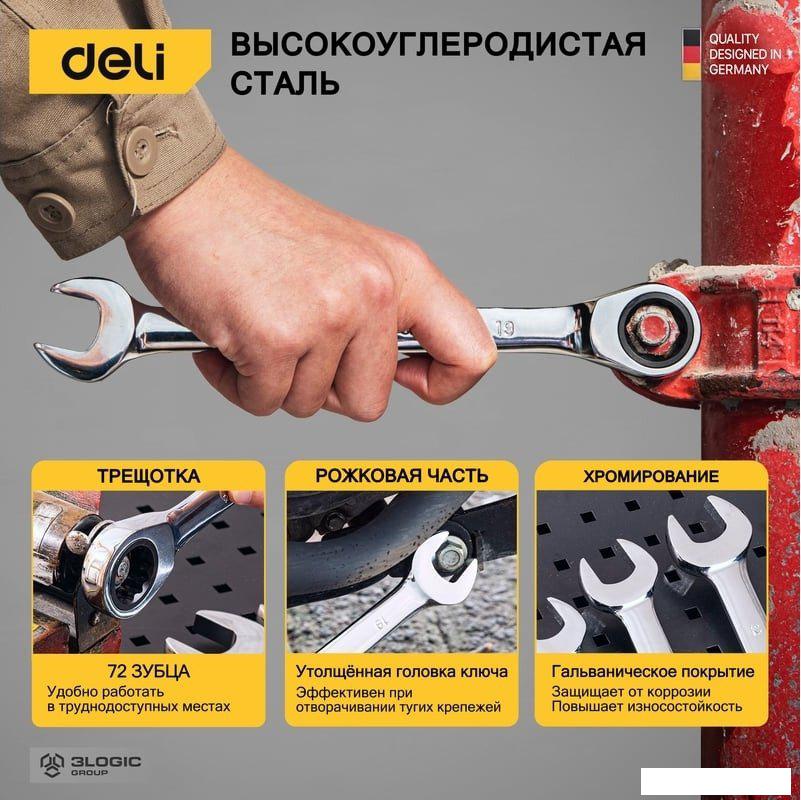 deli

ВЫСОКОУГЛЕРОДИСТАЯ СТАЛЬ

QUALITY DESIGNED IN GERMANY

19

ТРЕЩОТКА

72 ЗУБЦА
Удобно работать в труднодоступных местах

РОЖКОВАЯ ЧАСТЬ

19

Утолщённая головка ключа
Эффективен при отворачивании тугих крепежей

ХРОМИРОВАНИЕ

Гальваническое покрытие
Защищает от коррозии
Повышает износостойкость

3LOGIC GROUP