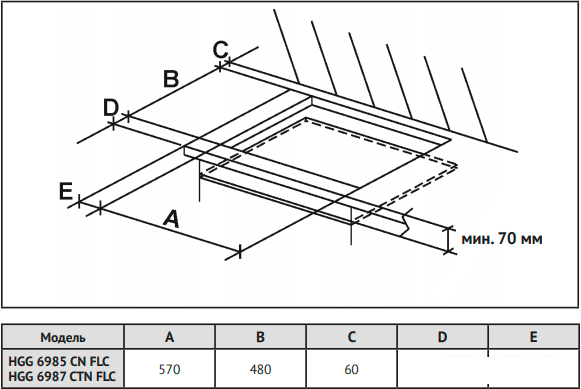 C
B
D
E
A
мин. 70 мм

| Модель | A | B | C | D | E |
|---|---|---|---|---|---|
| HGG 6985 CN FLC HGG 6987 CTN FLC | 570 | 480 | 60 | | |