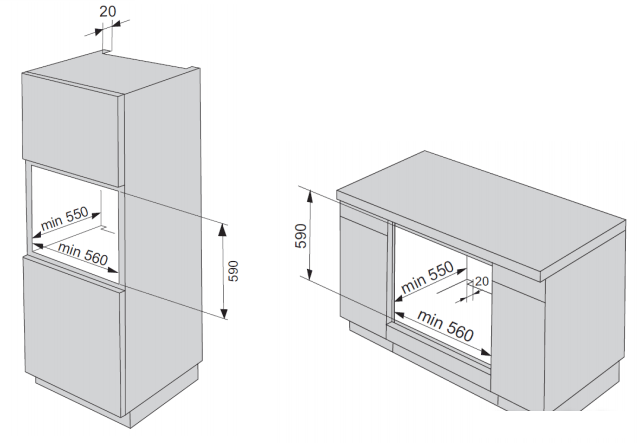 20

min 550

min 560

590

590

min 550

20

min 560