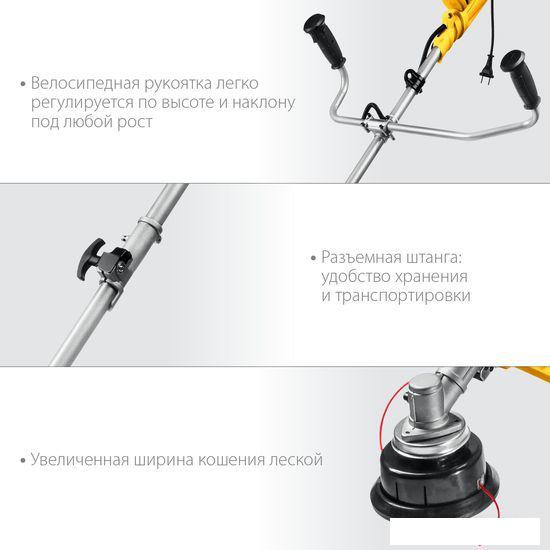 • Велосипедная рукоятка легко регулируется по высоте и наклону под любой рост

• Разъемная штанга: удобство хранения и транспортировки

• Увеличенная ширина кошения леской