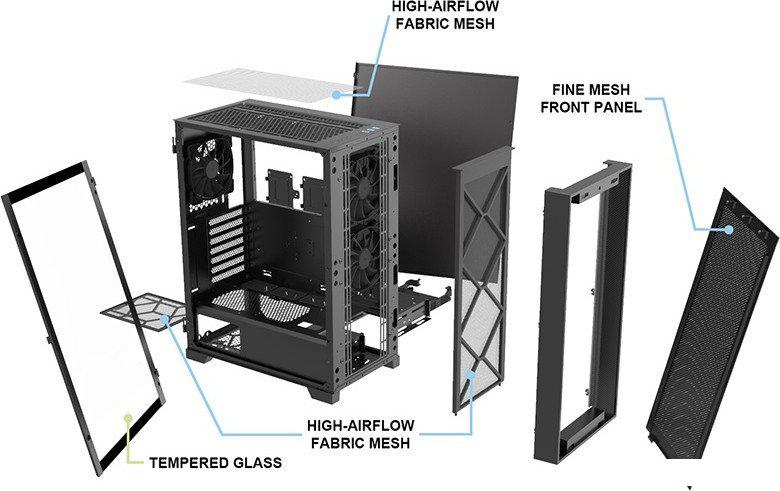 HIGH-AIRFLOW
FABRIC MESH

FINE MESH
FRONT PANEL

HIGH-AIRFLOW
FABRIC MESH

TEMPERED GLASS