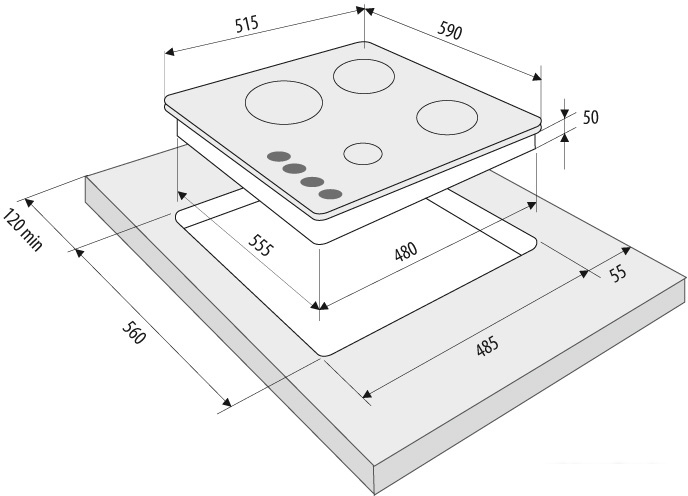 515
590
50
120 min
555
480
55
560
485