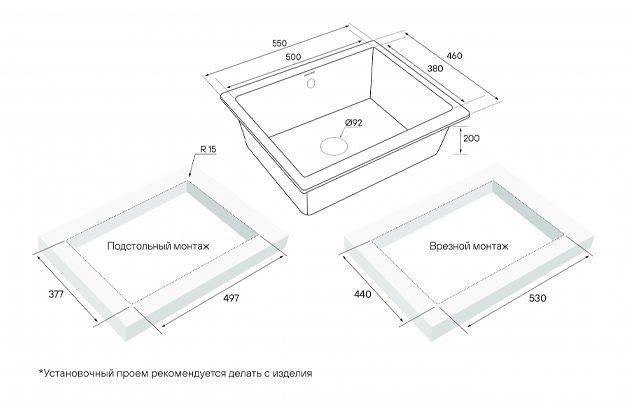 550
500
460
380
Ø92
200
R 15
Подстольный монтаж
377
497
Врезной монтаж
440
530
*Установочный проем рекомендуется делать с изделия